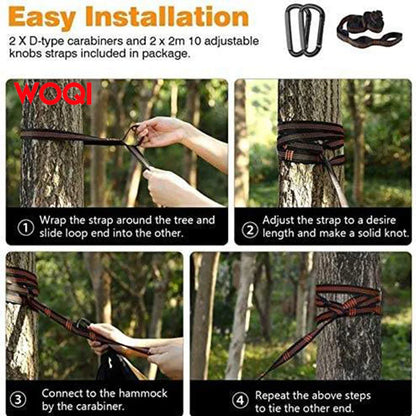 Easy Installation

2 X D-type carabiners and 2 x 2m 10 adjustable knobs straps included in package.

WOQI

① Wrap the strap around the tree and slide loop end into the other.

② Adjust the strap to a desire length and make a solid knot.

③ Connect to the hammock by the carabiner.

④ Repeat the above steps to tie the other end.